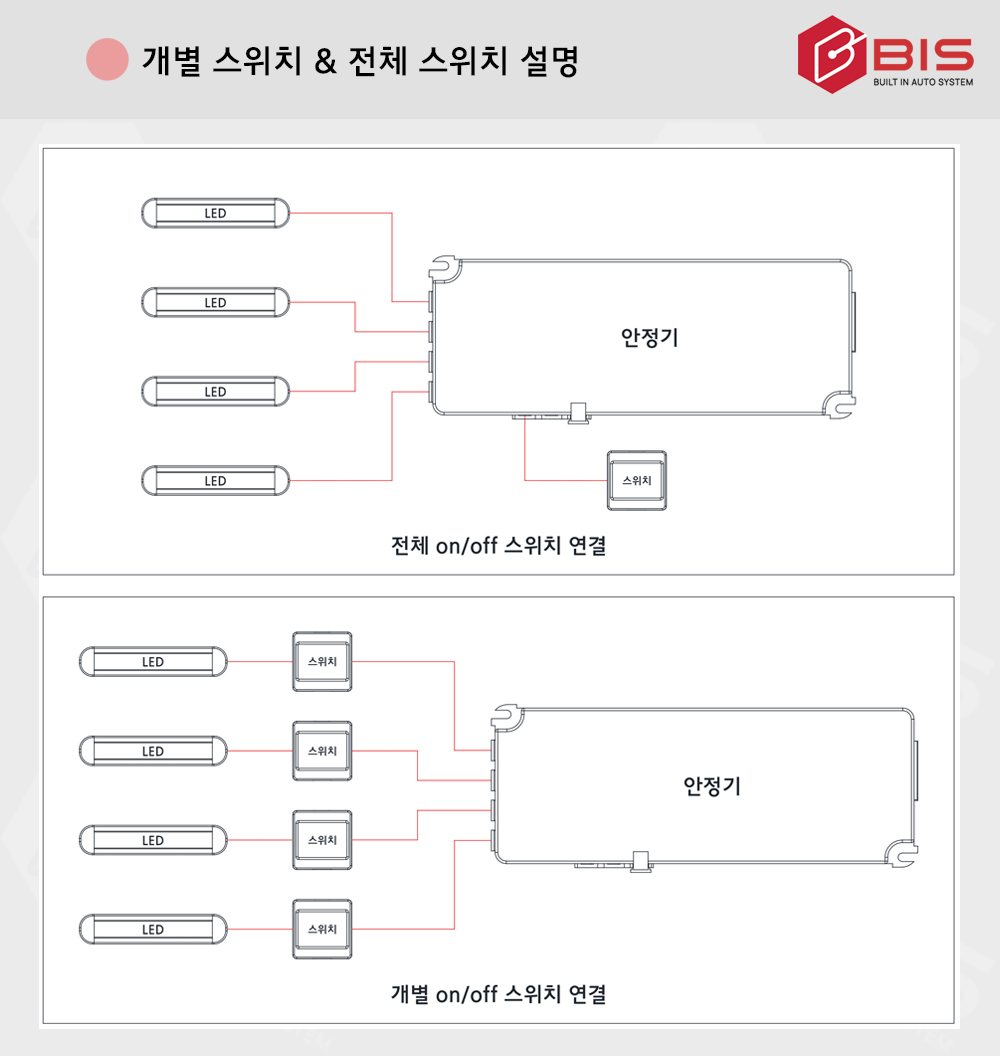 개별 스위치 & 전체 스위치 설명

BIS
BUILT IN AUTO SYSTEM

LED
LED
LED
LED
안정기
스위치

전체 on/off 스위치 연결

LED
스위치
LED
스위치
LED
스위치
LED
스위치
안정기

개별 on/off 스위치 연결